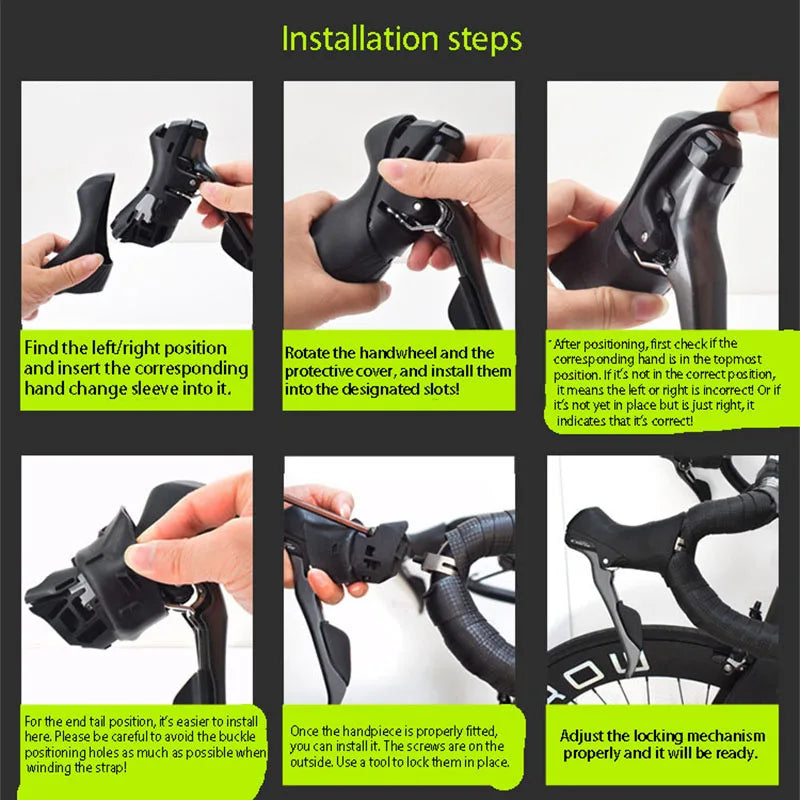 Installation steps

Find the left/right position and insert the corresponding hand change sleeve into it.

Rotate the handwheel and the protective cover, and install them into the designated slots!

After positioning, first check if the corresponding hand is in the topmost position. If it's not in the correct position, it means the left or right is incorrect! Or if it's not yet in place but is just right, it indicates that it's correct!

For the end tail position, it's easier to install here. Please be careful to avoid the buckle positioning holes as much as possible when winding the strap!

Once the handpiece is properly fitted, you can install it. The screws are on the outside. Use a tool to lock them in place.

Adjust the locking mechanism properly and it will be ready.