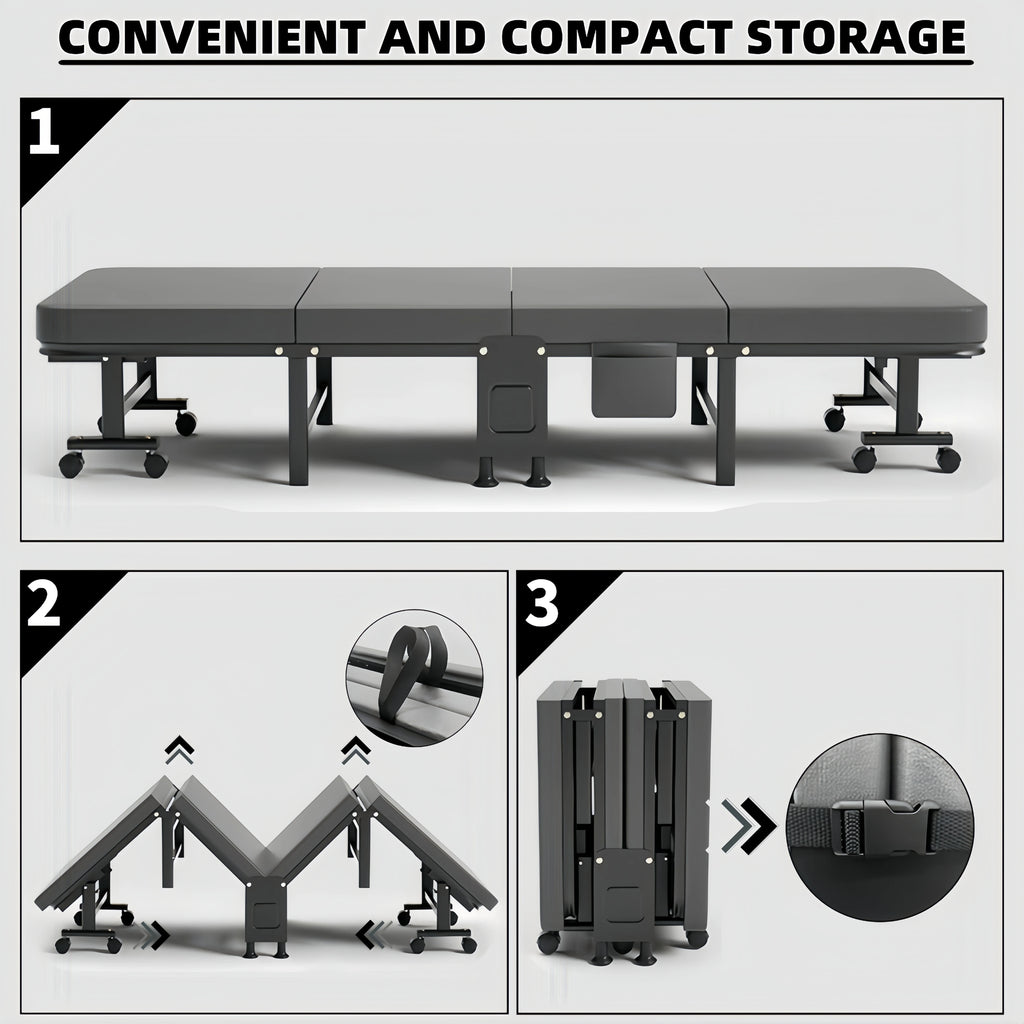 CONVENIENT AND COMPACT STORAGE

1

2

3