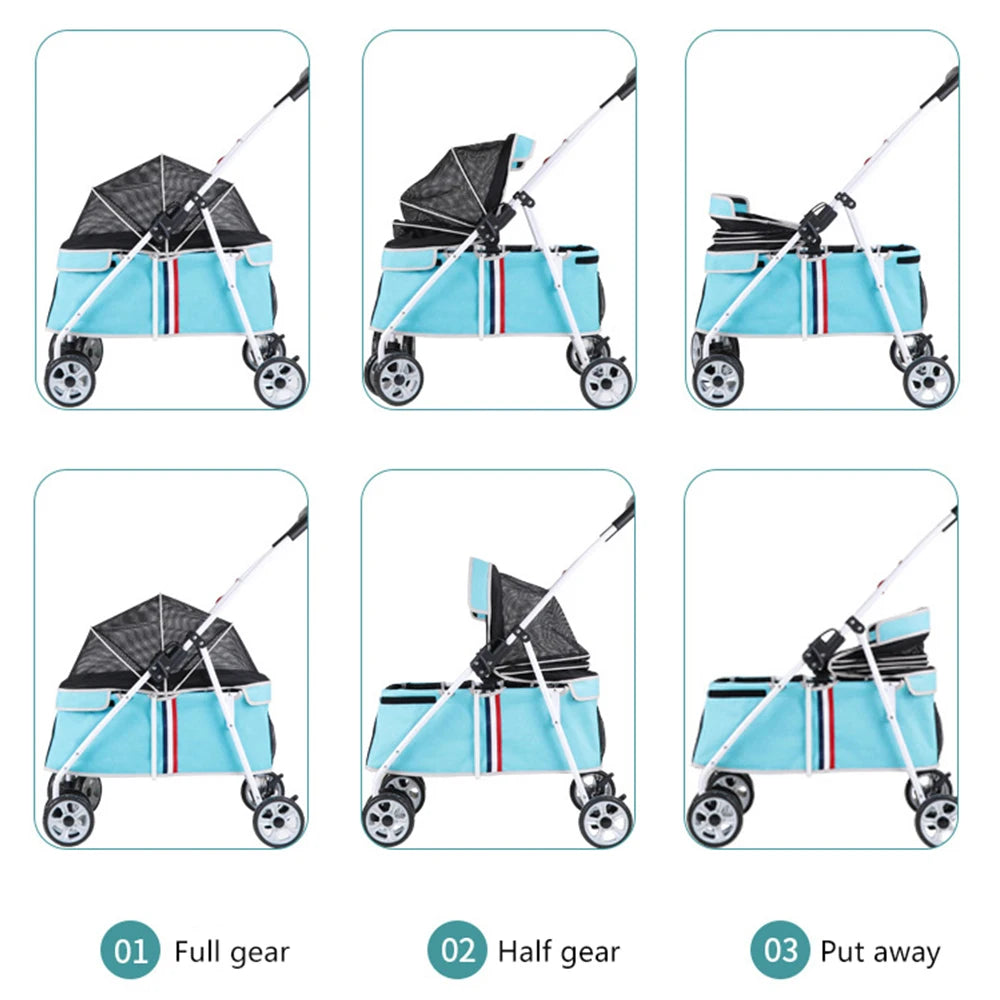 01 Full gear

02 Half gear

03 Put away