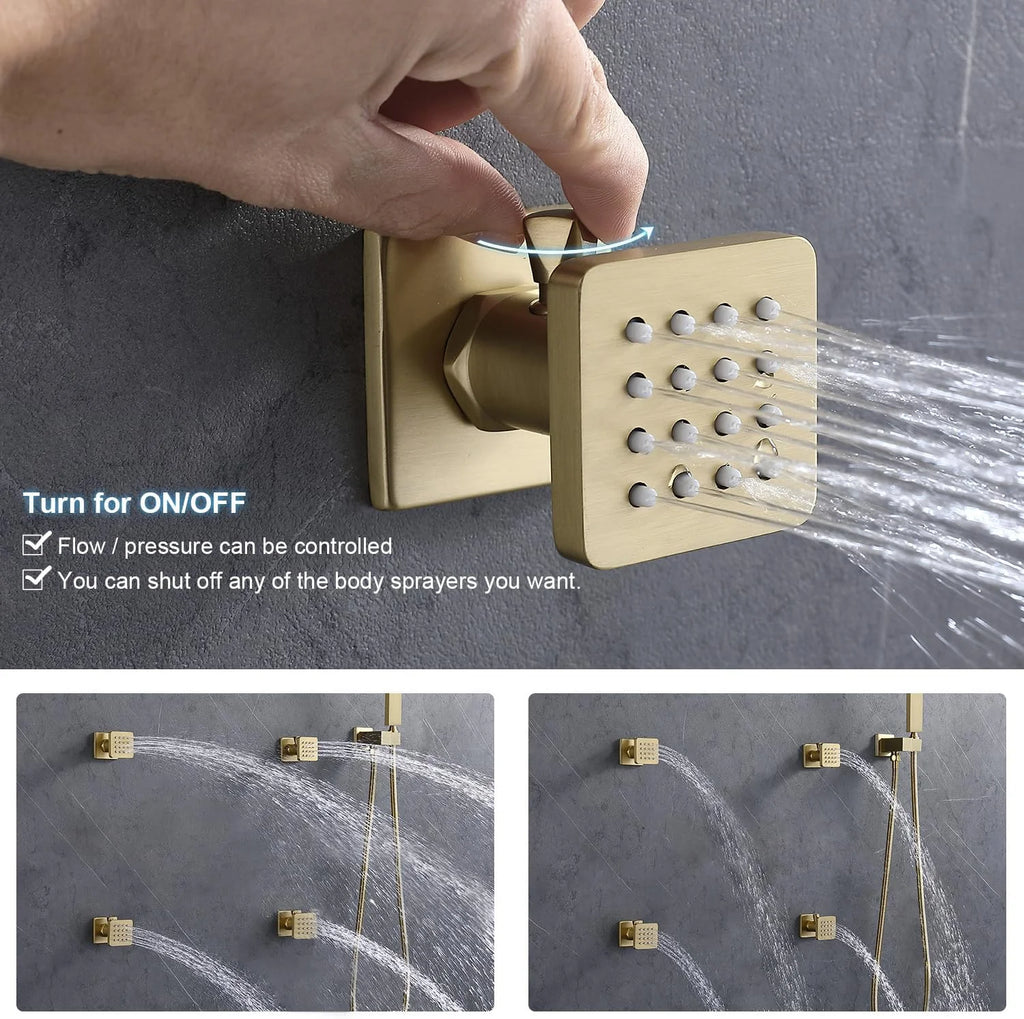 Turn for ON/OFF

Flow / pressure can be controlled

You can shut off any of the body sprayers you want.