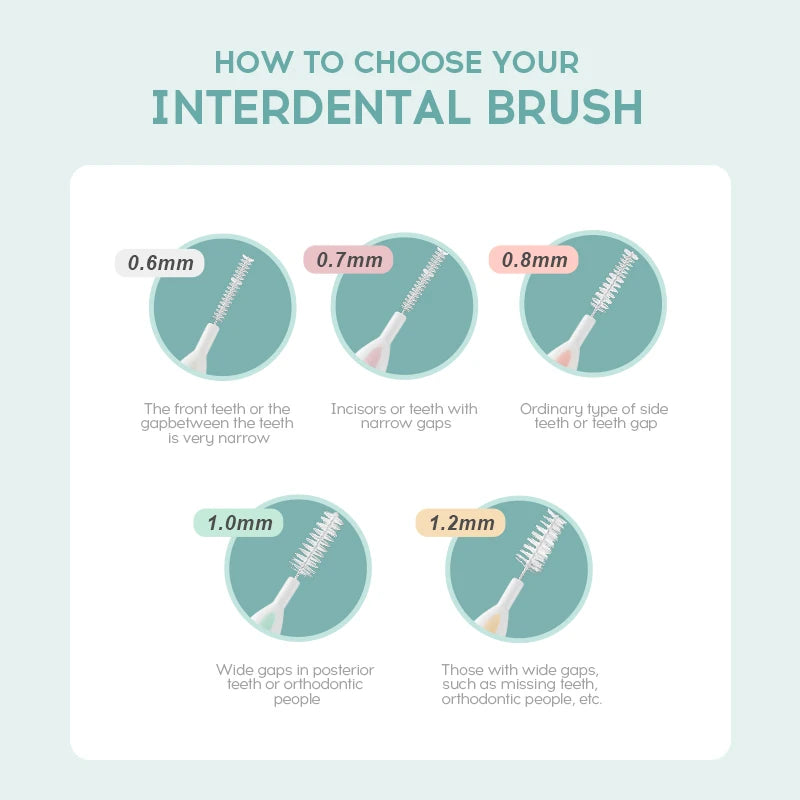 HOW TO CHOOSE YOUR
INTERDENTAL BRUSH

0.6mm

The front teeth or the gapbetween the teeth is very narrow

0.7mm

Incisors or teeth with narrow gaps

0.8mm

Ordinary type of side teeth or teeth gap

1.0mm

Wide gaps in posterior teeth or orthodontic people

1.2mm

Those with wide gaps, such as missing teeth, orthodontic people, etc.