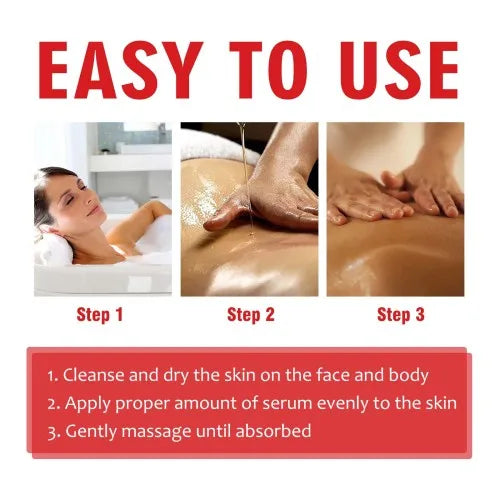 EASY TO USE

Step 1

Step 2

Step 3

1. Cleanse and dry the skin on the face and body
2. Apply proper amount of serum evenly to the skin
3. Gently massage until absorbed