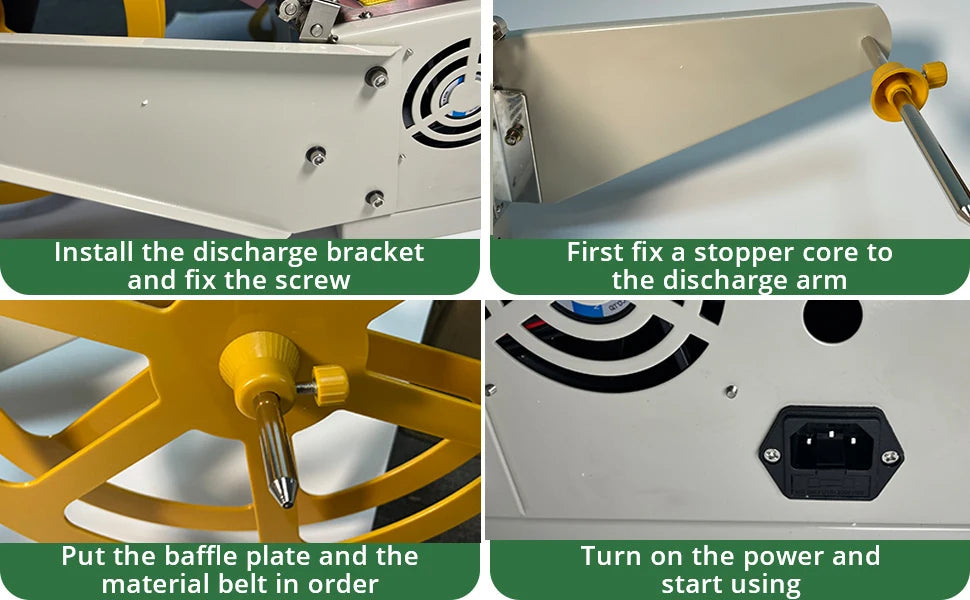 Install the discharge bracket and fix the screw

First fix a stopper core to the discharge arm

Put the baffle plate and the material belt in order

Turn on the power and start using