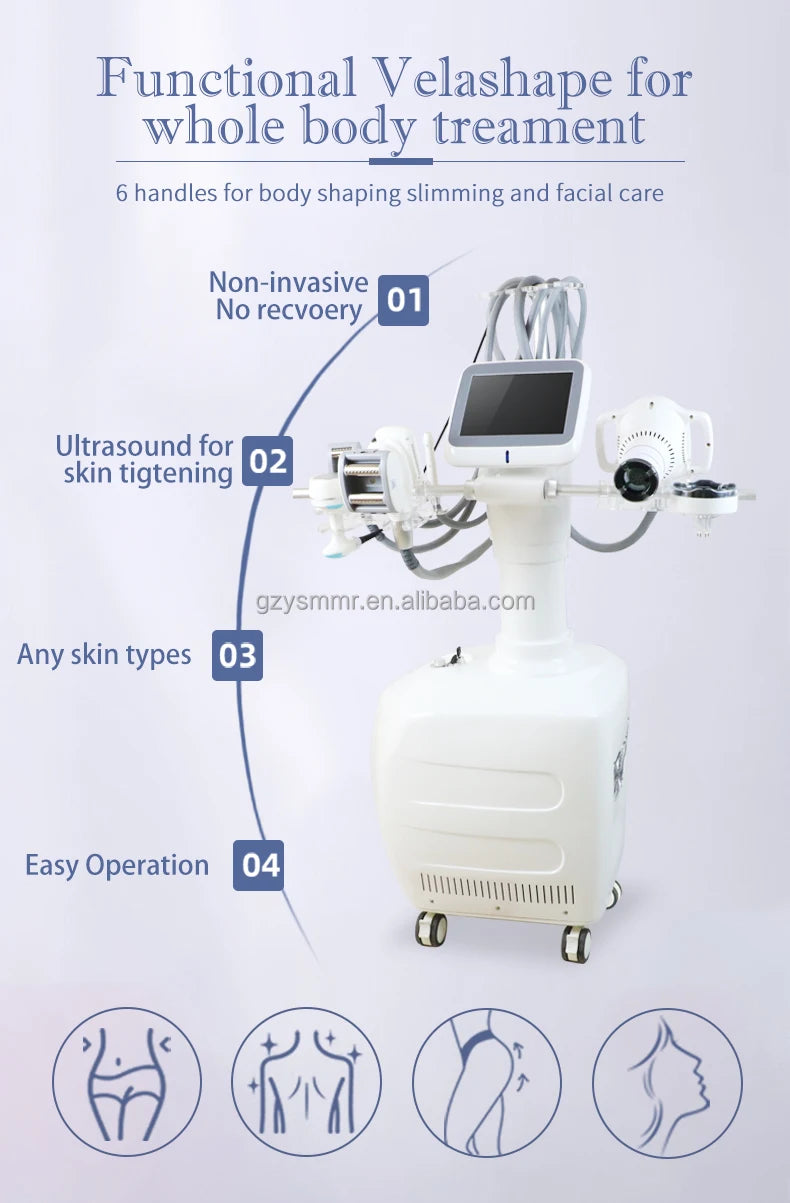 Functional Velashape for whole body treament

6 handles for body shaping slimming and facial care

Non-invasive
No recvoery
01

Ultrasound for
skin tigtening
02

gzysmmr.en.alibaba.com

Any skin types
03

Easy Operation
04