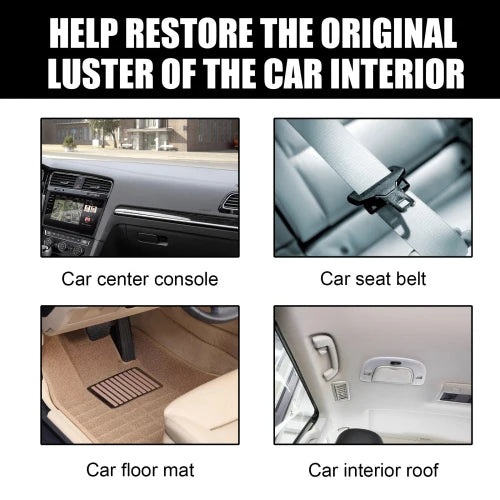 HELP RESTORE THE ORIGINAL LUSTER OF THE CAR INTERIOR

Car center console

Car seat belt

Car floor mat

Car interior roof