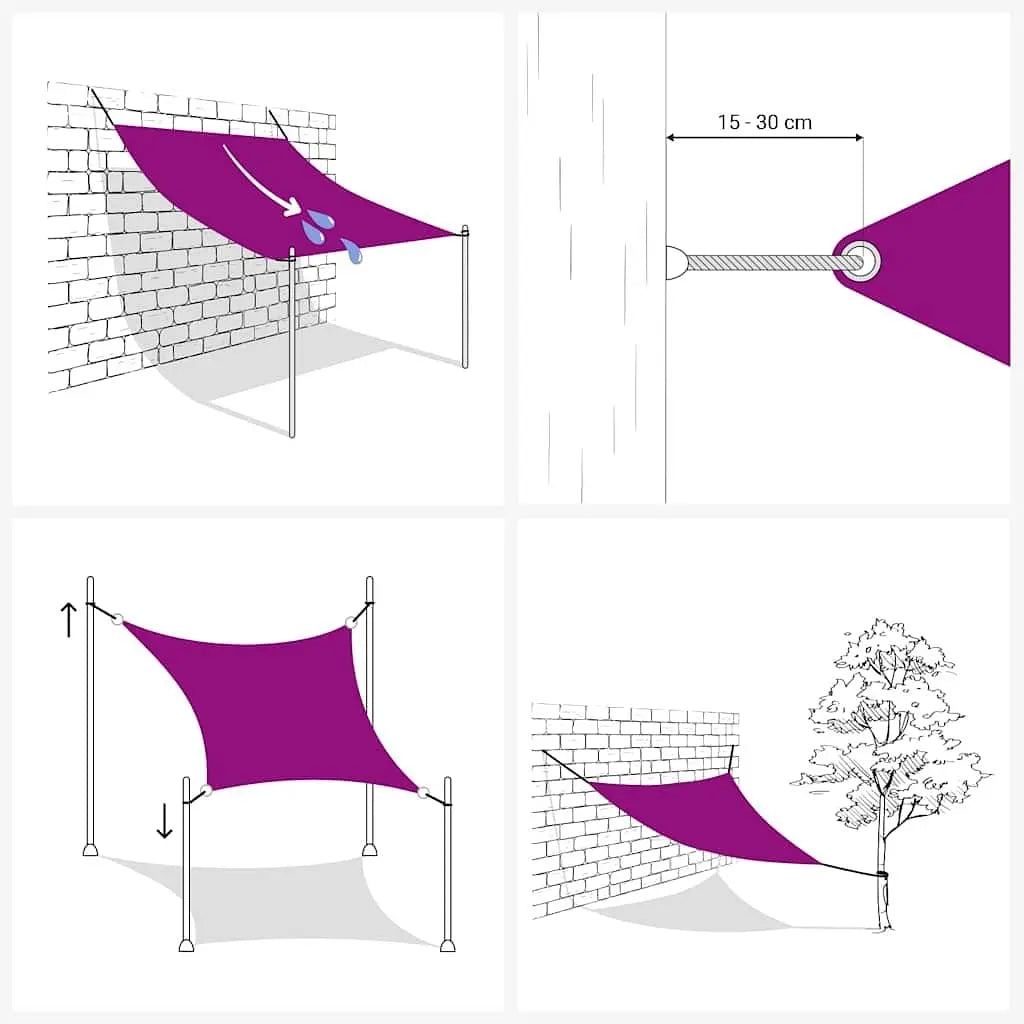 15 - 30 cm